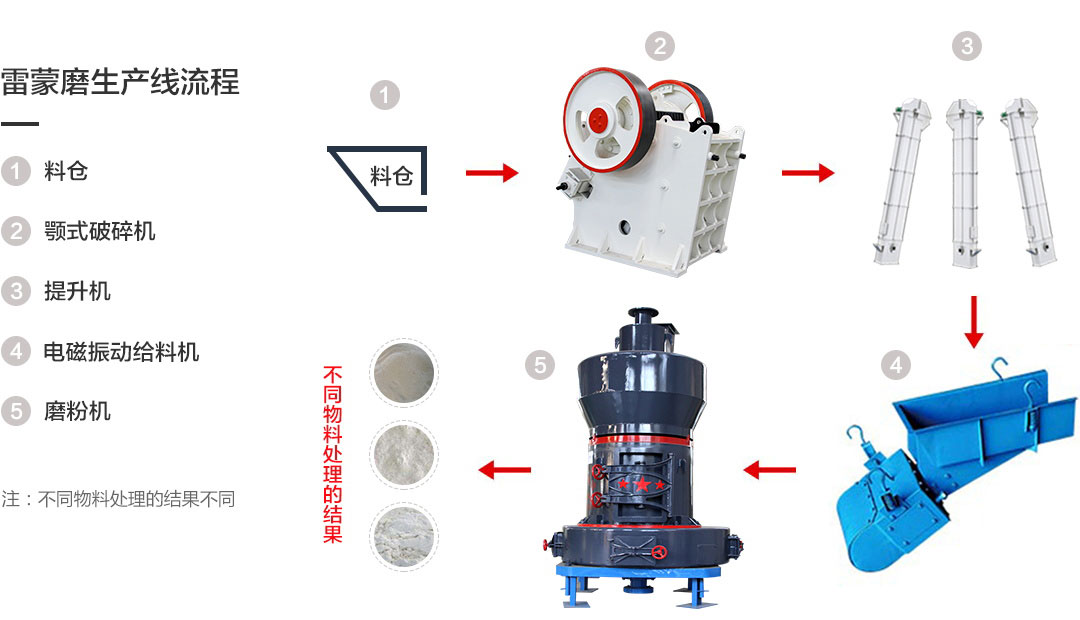 雷蒙磨生产线流程

1 料仓

2 颚式破碎机

3 提升机

4 电磁振动给料机

5 磨粉机

注：不同物料处理的结果不同

1

料仓

2

3

4

5

不同物料处理的结果