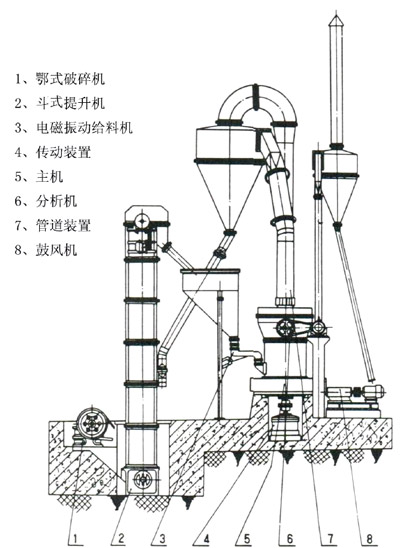 1、鄂式破碎机
2、斗式提升机
3、电磁振动给料机
4、传动装置
5、主机
6、分析机
7、管道装置
8、鼓风机

1 2 3 4 5 6 7 8